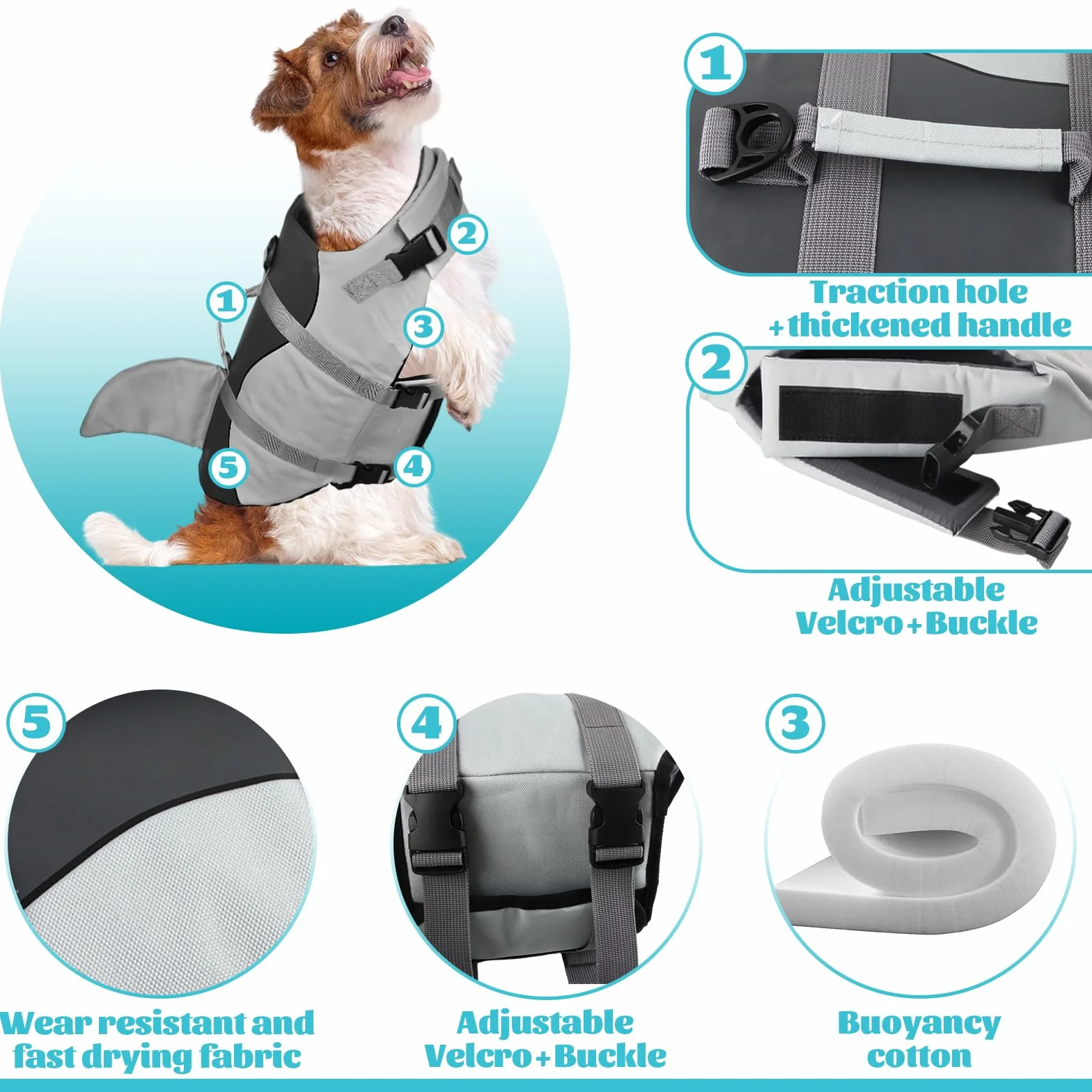 2

1

3

5

4

1

Traction hole +thickened handle

2

Adjustable Velcro+Buckle

5

Wear resistant and fast drying fabric

4

Adjustable Velcro+Buckle

3

Buoyancy cotton