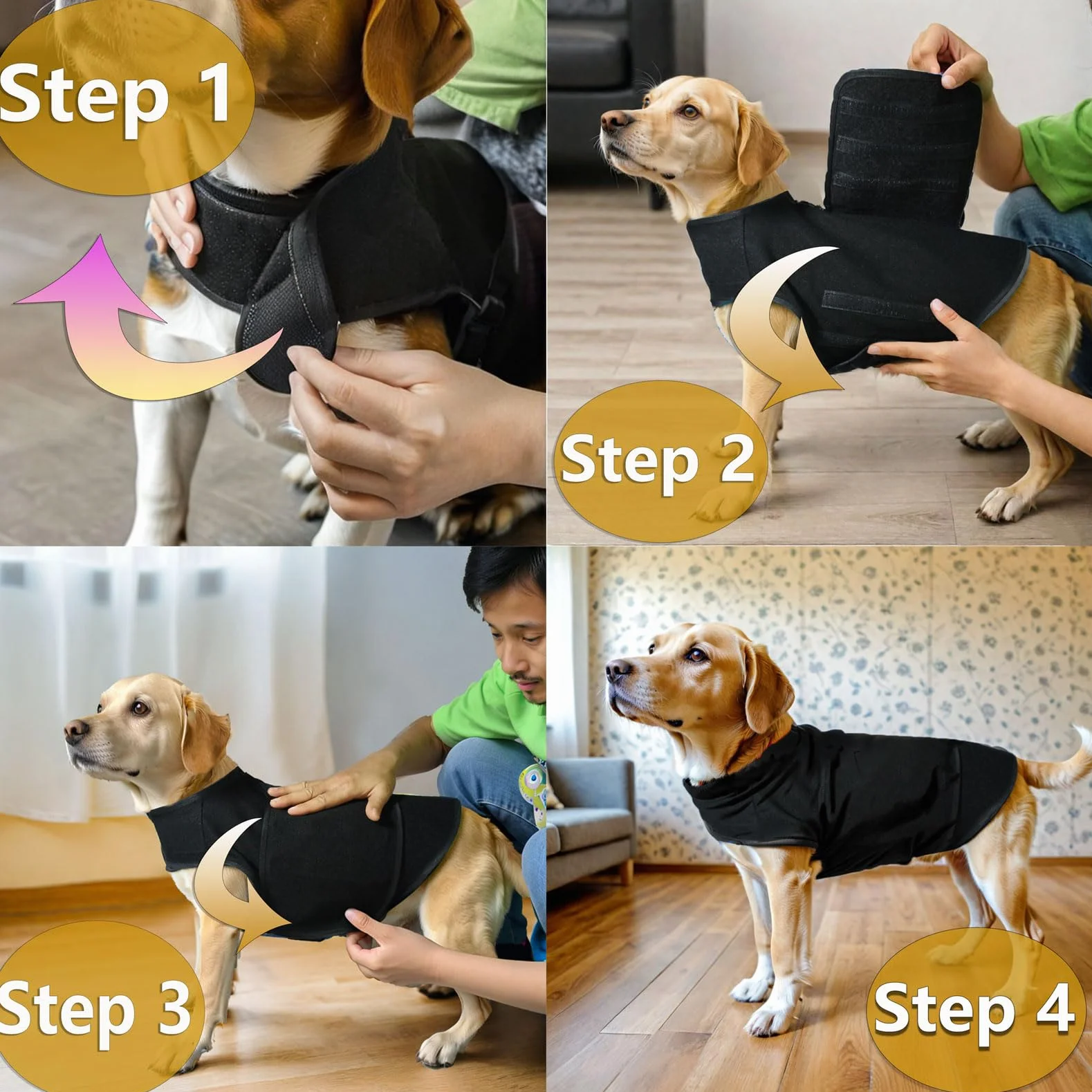 Step 1

Step 2

Step 3

Step 4