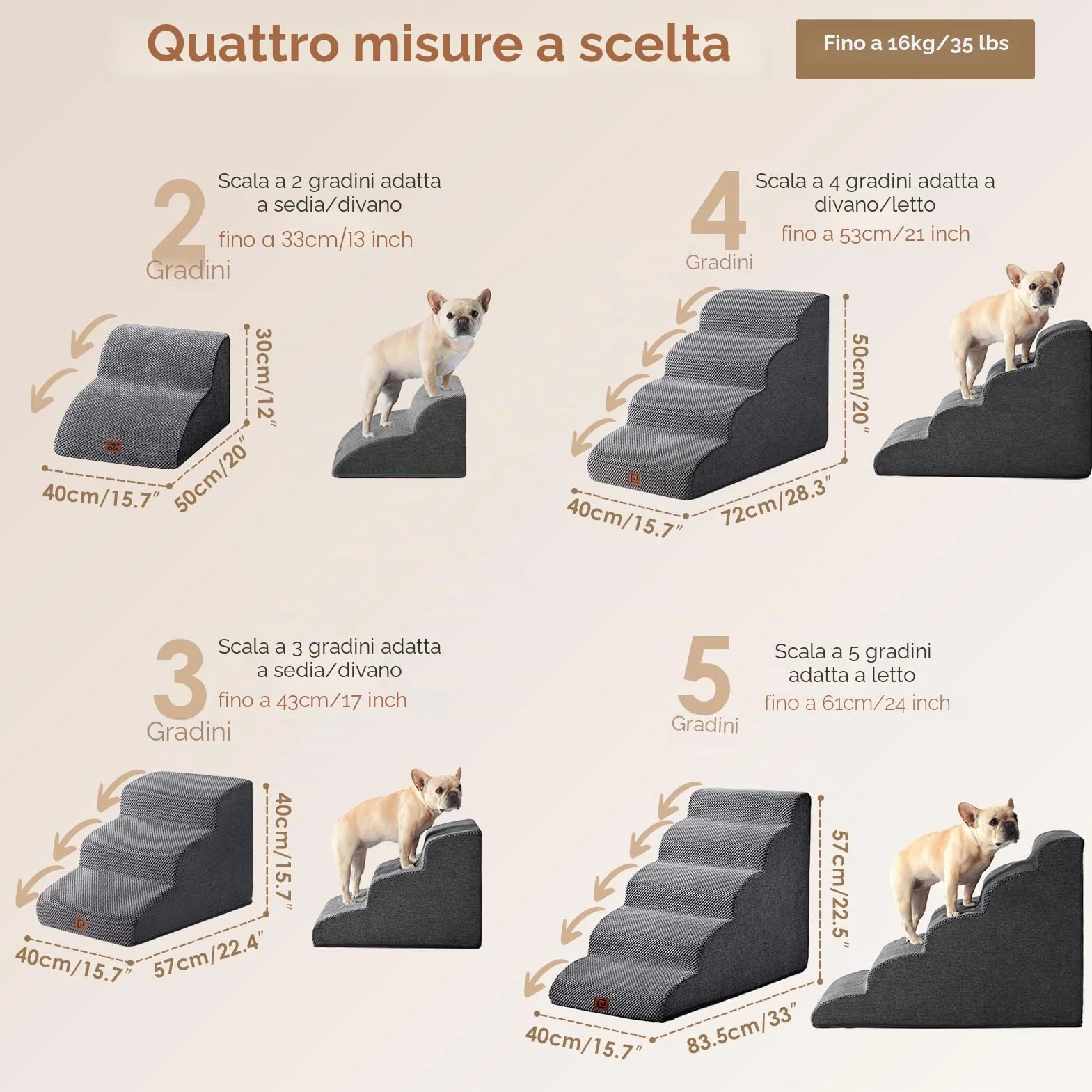 Quattro misure a scelta

Fino a 16kg/35 lbs

2 Gradini

Scala a 2 gradini adatta a sedia/divano

fino a 33cm/13 inch

30cm/12"

40cm/15.7"

50cm/20"

4 Gradini

Scala a 4 gradini adatta a divano/letto

fino a 53cm/21 inch

50cm/20"

40cm/15.7"

72cm/28.3"

3 Gradini

Scala a 3 gradini adatta a sedia/divano

fino a 43cm/17 inch

40cm/15.7"

40cm/15.7"

57cm/22.4"

5 Gradini

Scala a 5 gradini adatta a letto

fino a 61cm/24 inch

57cm/22.5"

40cm/15.7"

83.5cm/33"