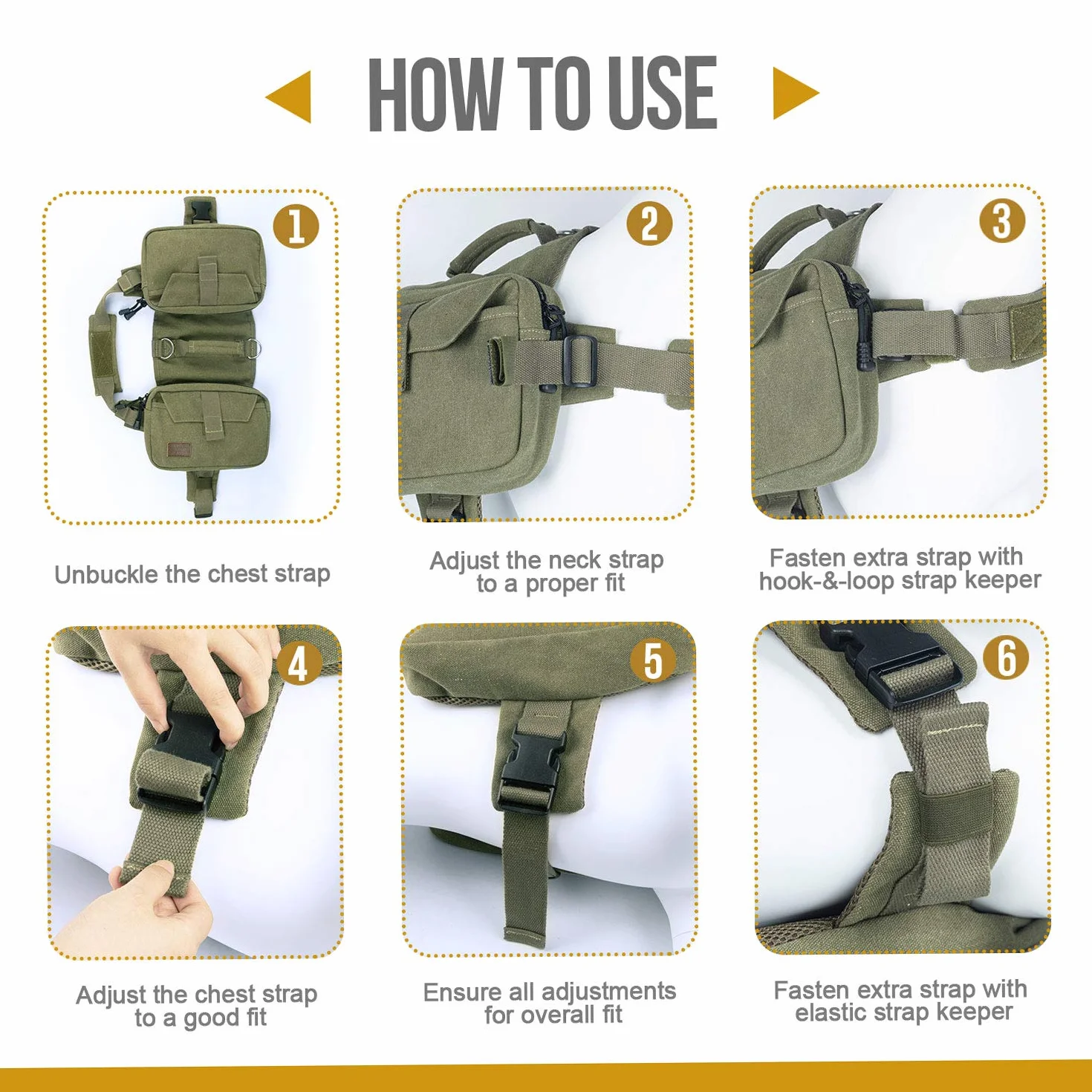 HOW TO USE

1
Unbuckle the chest strap

2
Adjust the neck strap to a proper fit

3
Fasten extra strap with hook-&-loop strap keeper

4
Adjust the chest strap to a good fit

5
Ensure all adjustments for overall fit

6
Fasten extra strap with elastic strap keeper