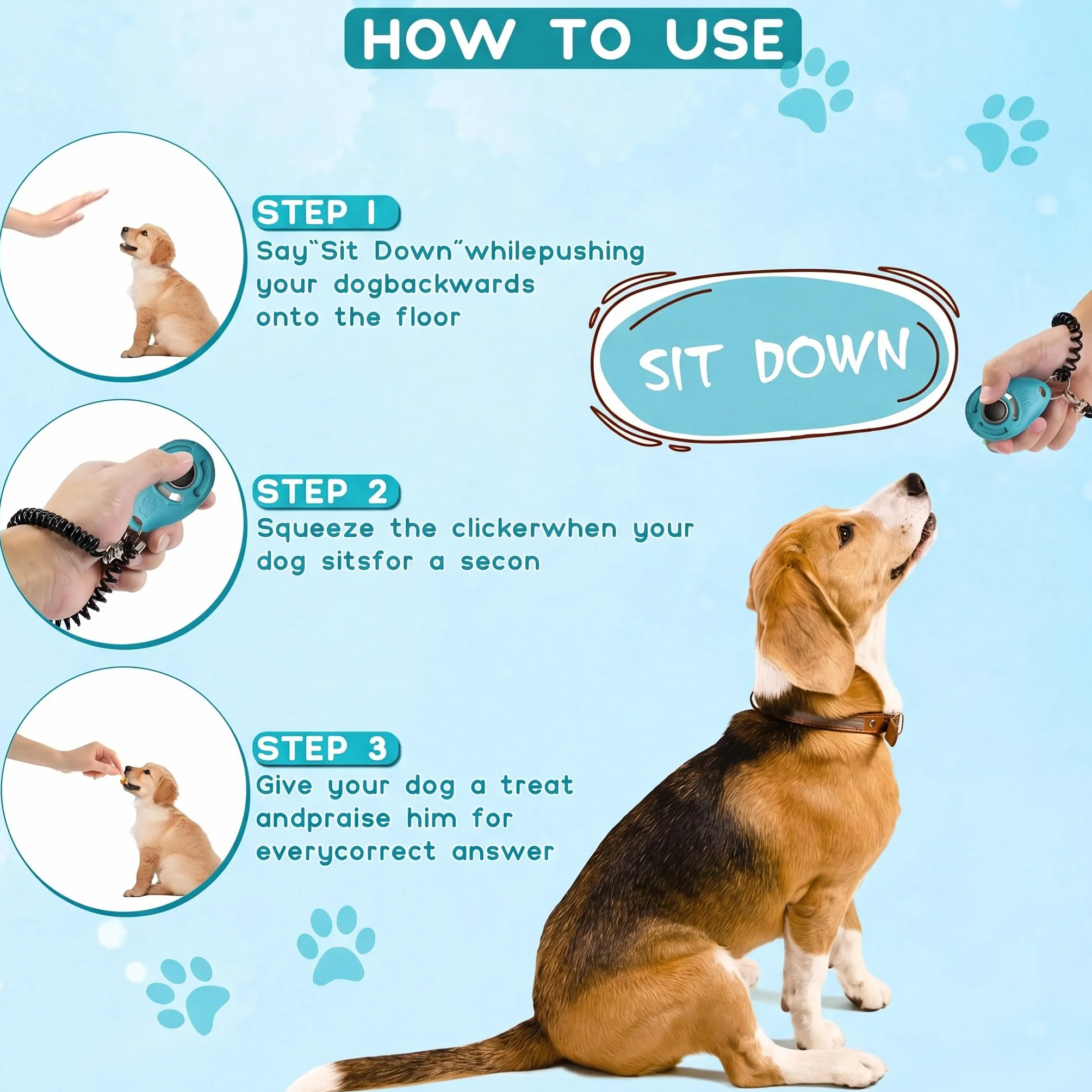 HOW TO USE

STEP 1
Say"Sit Down"whilepushing your dogbackwards onto the floor

SIT DOWN

STEP 2
Squeeze the clickerwhen your dog sitsfor a secon

STEP 3
Give your dog a treat andpraise him for everycorrect answer