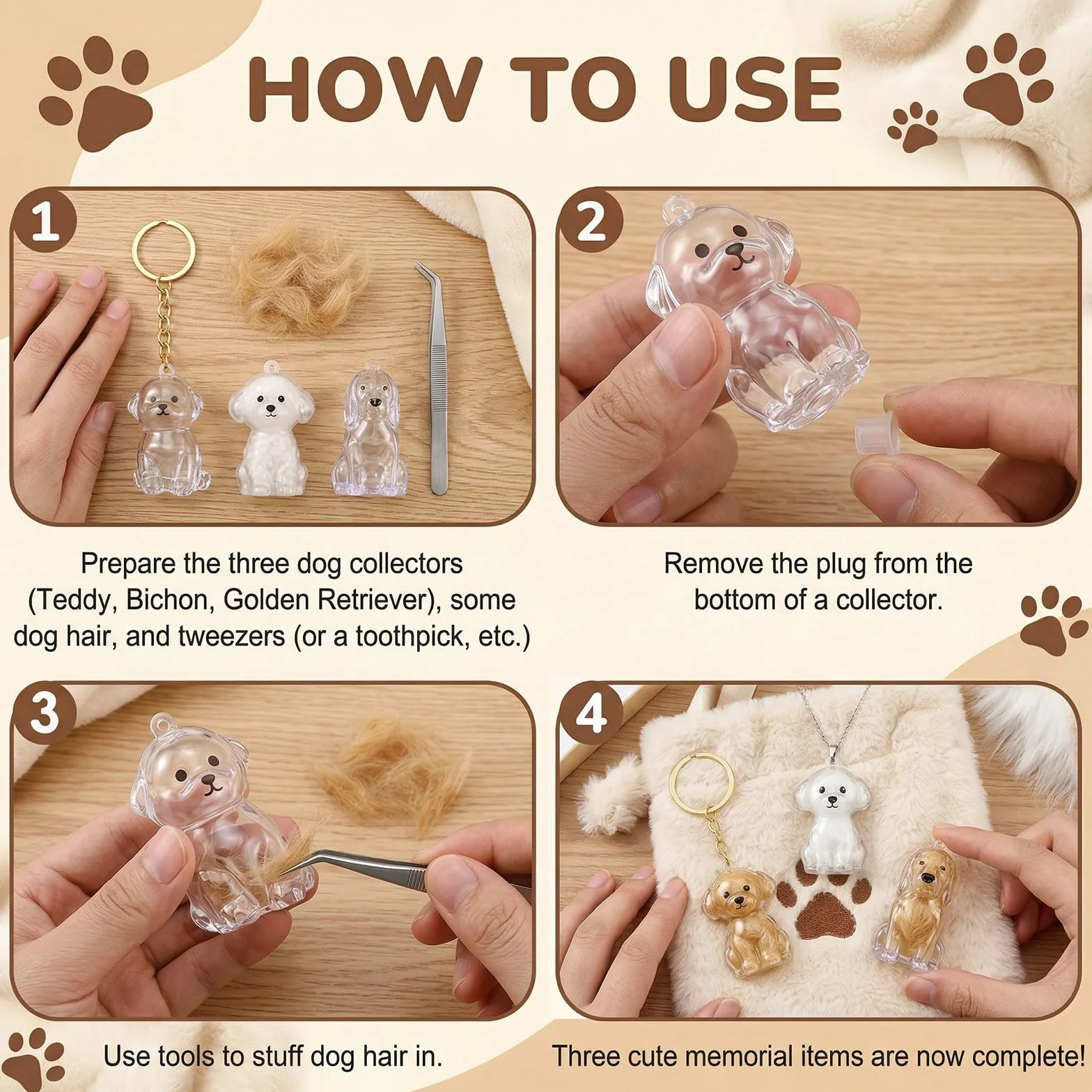 HOW TO USE

1

Prepare the three dog collectors (Teddy, Bichon, Golden Retriever), some dog hair, and tweezers (or a toothpick, etc.)

2

Remove the plug from the bottom of a collector.

3

Use tools to stuff dog hair in.

4

Three cute memorial items are now complete!