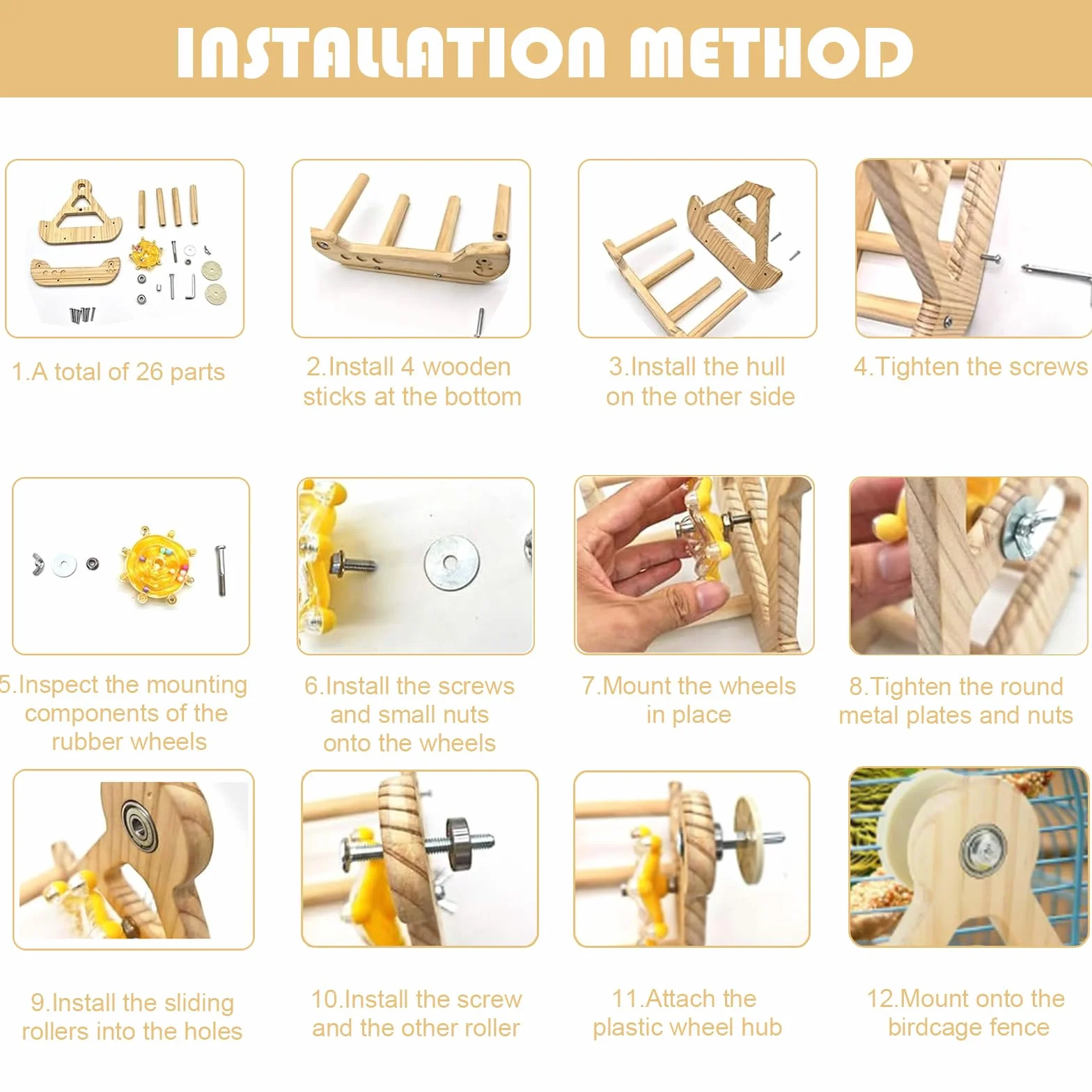 INSTALLATION METHOD

1.A total of 26 parts

2.Install 4 wooden sticks at the bottom

3.Install the hull on the other side

4.Tighten the screws

5.Inspect the mounting components of the rubber wheels

6.Install the screws and small nuts onto the wheels

7.Mount the wheels in place

8.Tighten the round metal plates and nuts

9.Install the sliding rollers into the holes

10.Install the screw and the other roller

11.Attach the plastic wheel hub

12.Mount onto the birdcage fence