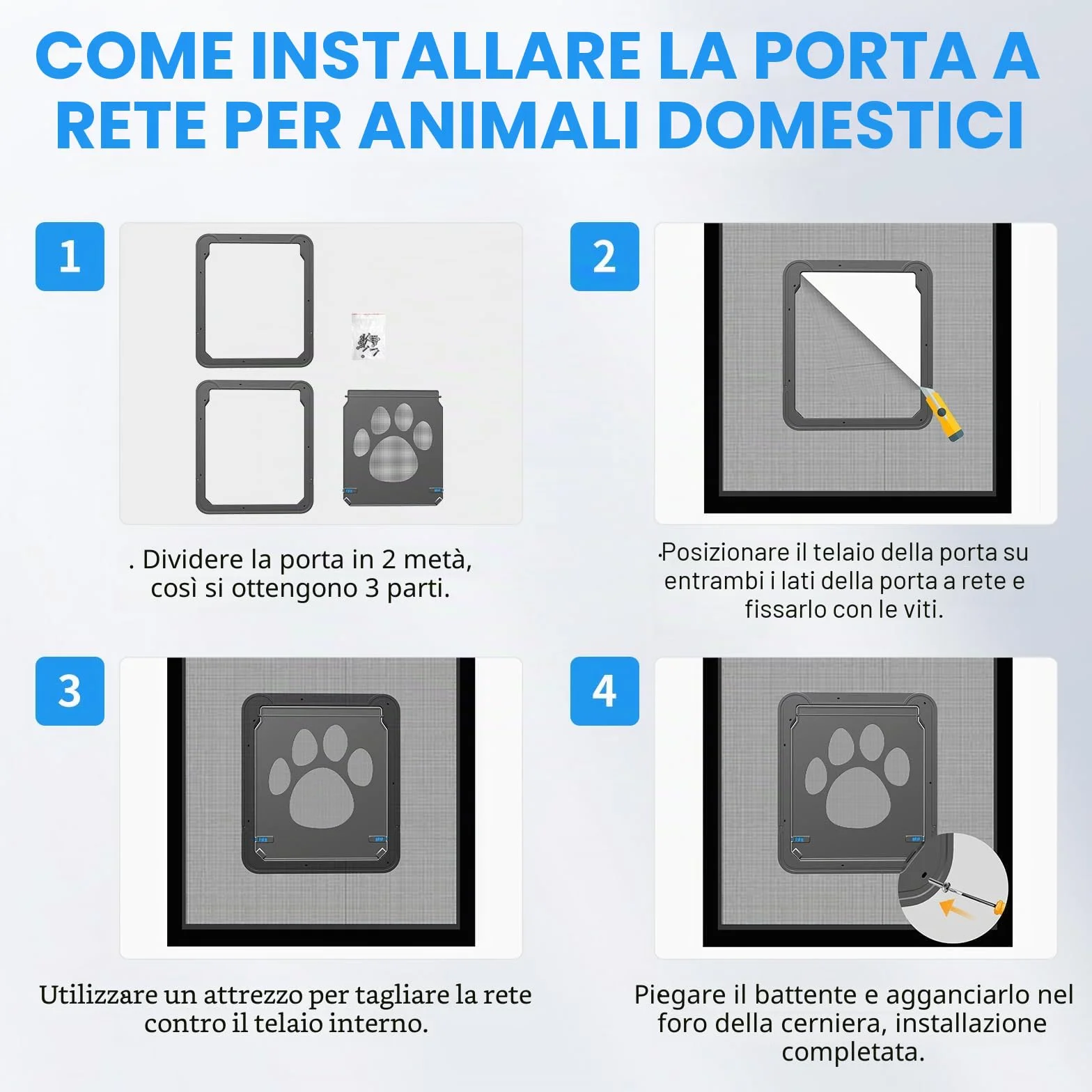 COME INSTALLARE LA PORTA A RETE PER ANIMALI DOMESTICI

1

. Dividere la porta in 2 metà, così si ottengono 3 parti.

2

·Posizionare il telaio della porta su entrambi i lati della porta a rete e fissarlo con le viti.

3

Utilizzare un attrezzo per tagliare la rete contro il telaio interno.

4

Piegare il battente e agganciarlo nel foro della cerniera, installazione completata.