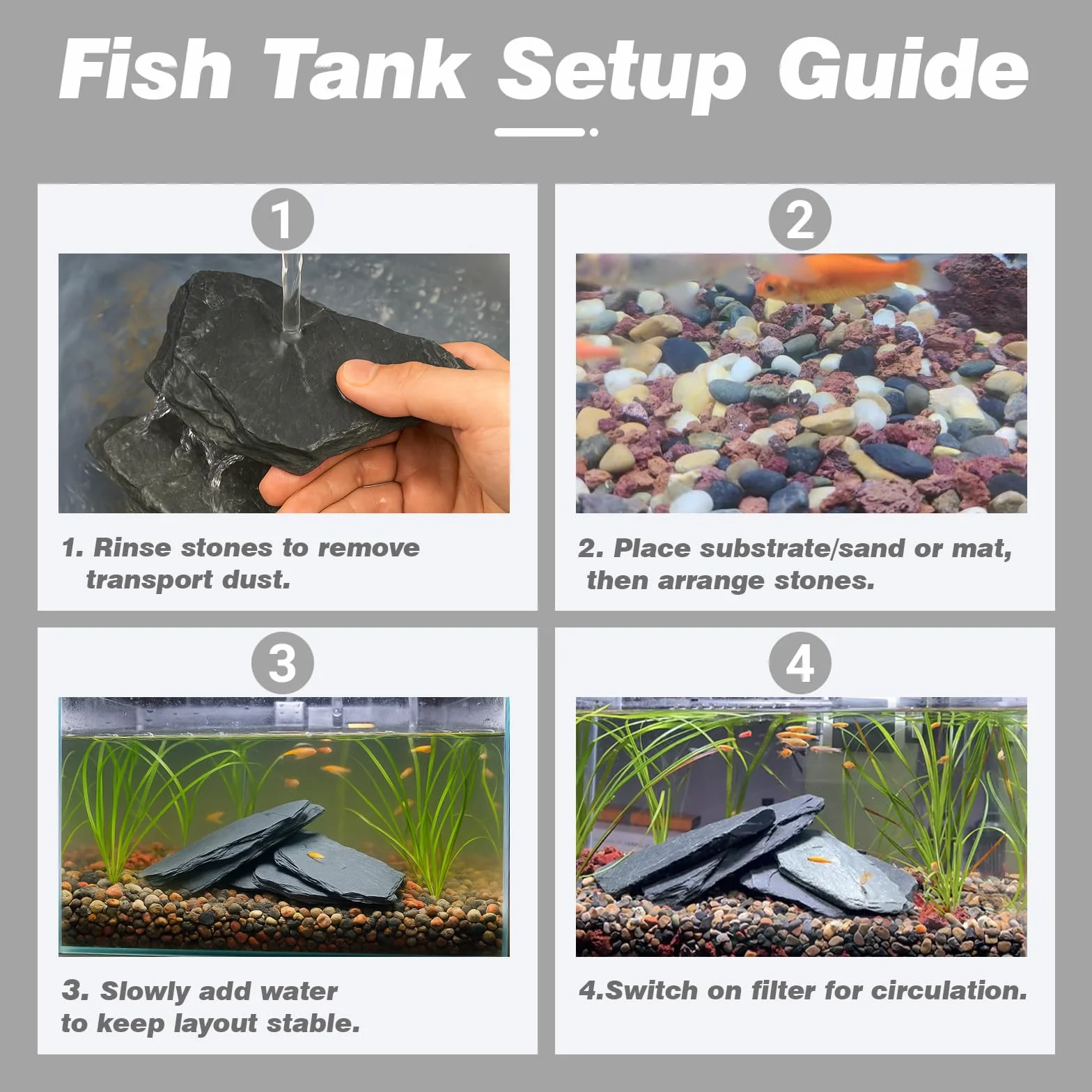 Fish Tank Setup Guide

1

1. Rinse stones to remove transport dust.

2

2. Place substrate/sand or mat, then arrange stones.

3

3. Slowly add water to keep layout stable.

4

4.Switch on filter for circulation.