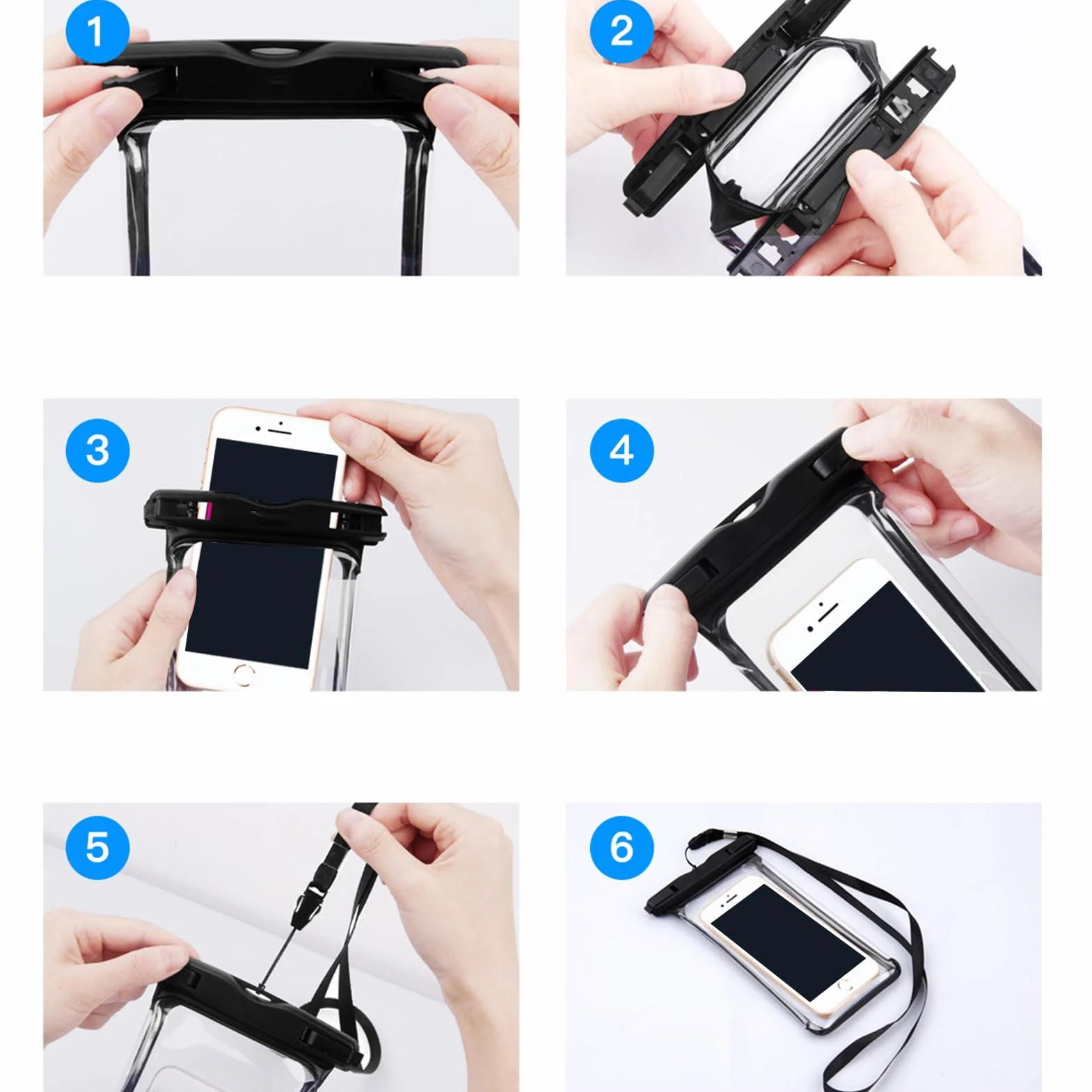 1

2

3

4

5

6