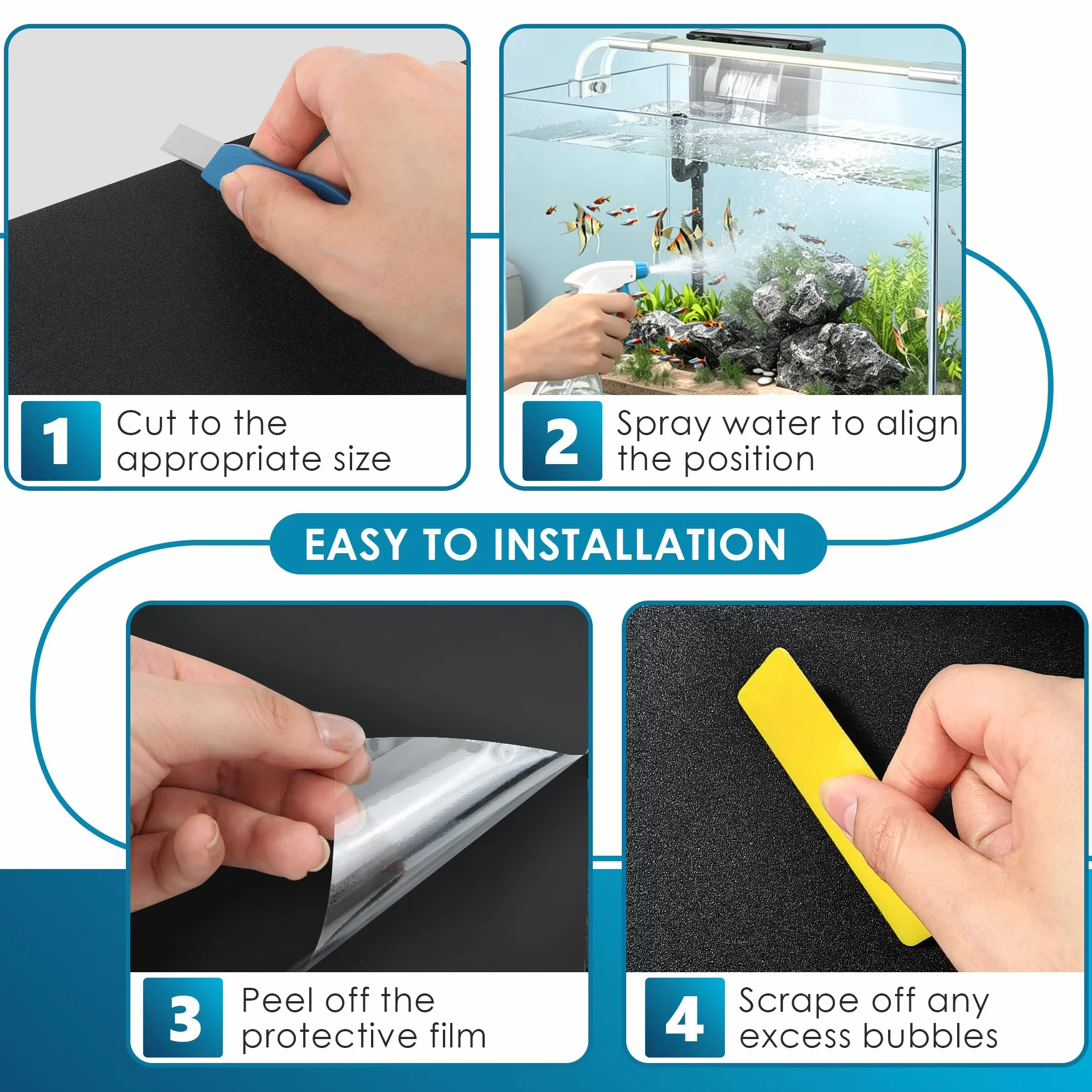 1 Cut to the appropriate size

2 Spray water to align the position

EASY TO INSTALLATION

3 Peel off the protective film

4 Scrape off any excess bubbles